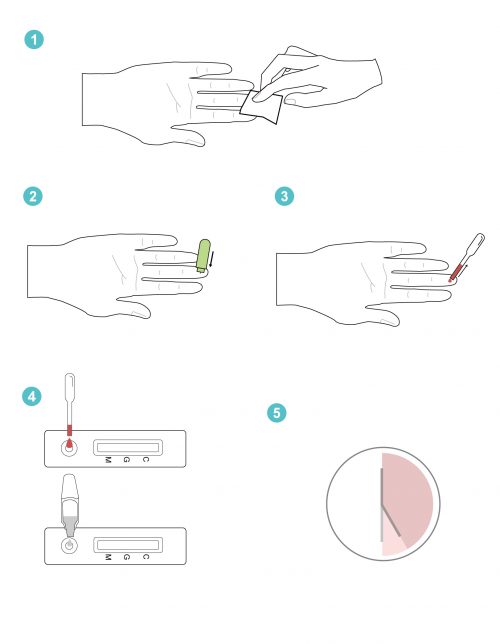 1

2

3

4

M G C

M G C

5