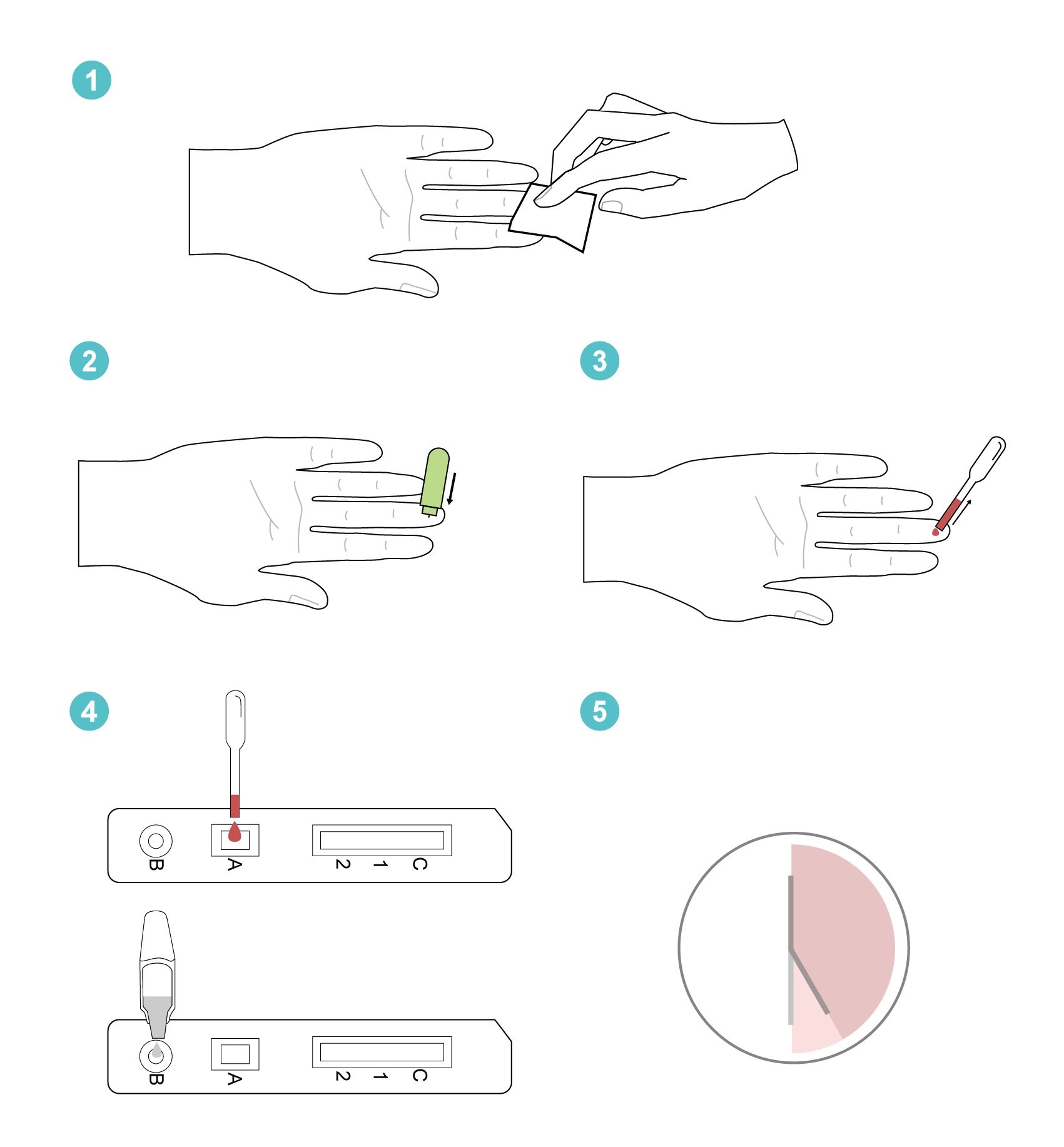 1

2

3

4

B A 2 1 C

B A 2 1 C

5