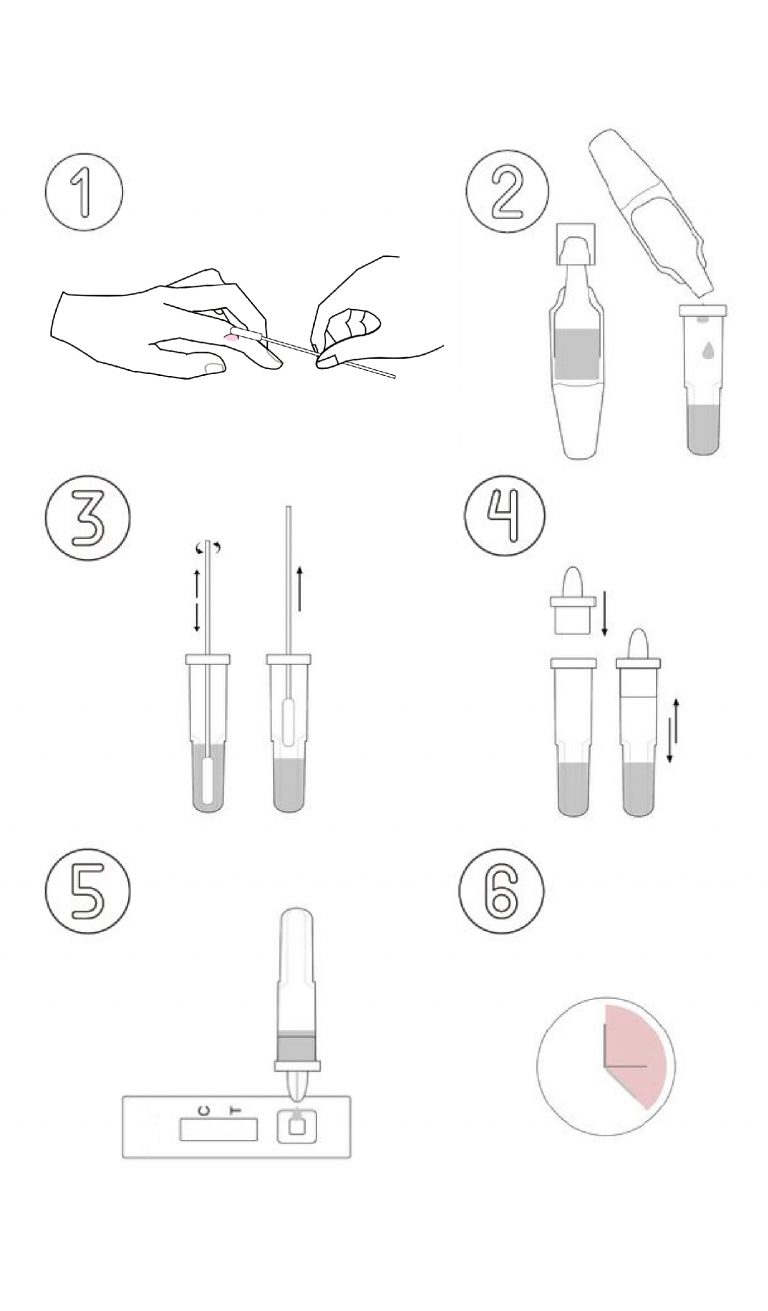 1

2

3

4

5

C T

6